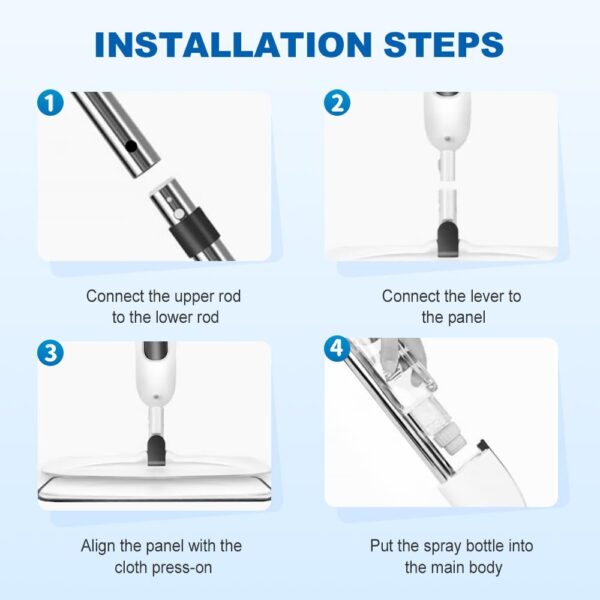 INSTALLATION STEPS

1

Connect the upper rod to the lower rod

2

Connect the lever to the panel

3

Align the panel with the cloth press-on

4

Put the spray bottle into the main body